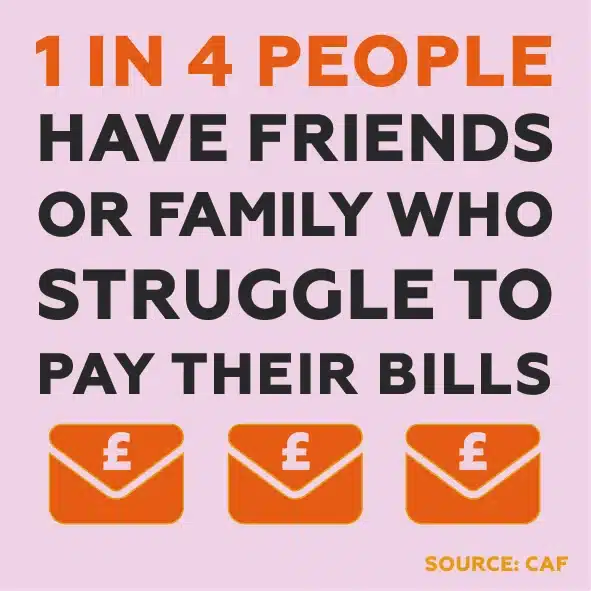 1 IN 4 PEOPLE HAVE FRIENDS OR FAMILY WHO STRUGGLE TO PAY THEIR BILLS

£ £ £

SOURCE: CAF