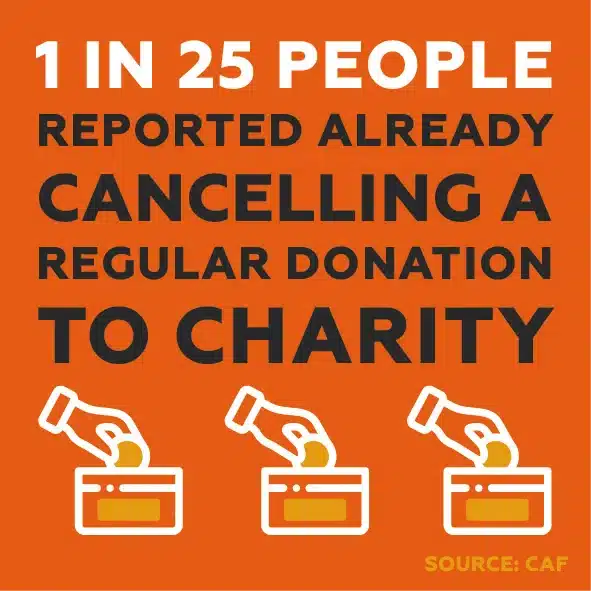 1 IN 25 PEOPLE REPORTED ALREADY CANCELLING A REGULAR DONATION TO CHARITY

SOURCE: CAF