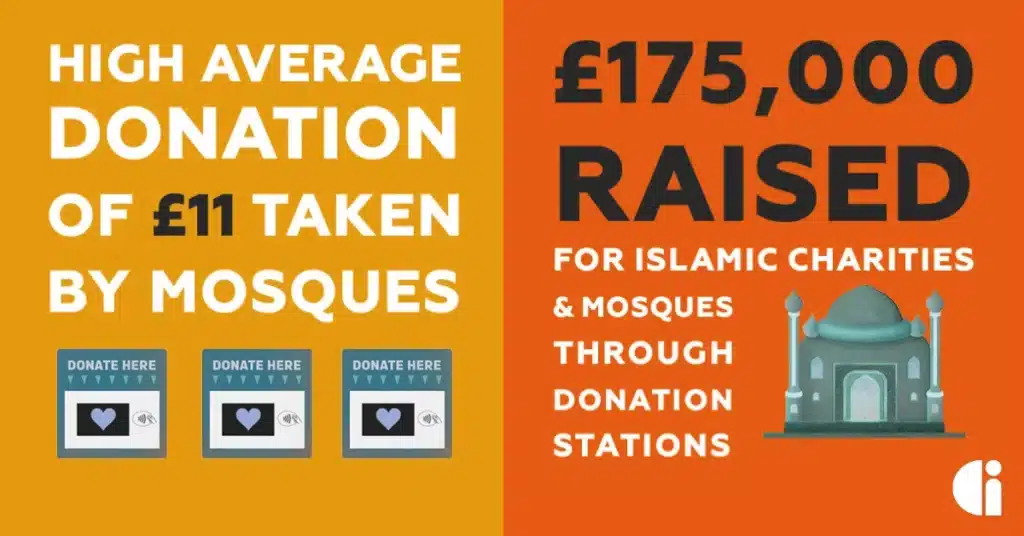 HIGH AVERAGE DONATION OF £11 TAKEN BY MOSQUES

DONATE HERE

DONATE HERE

DONATE HERE

£175,000 RAISED

FOR ISLAMIC CHARITIES & MOSQUES THROUGH DONATION STATIONS